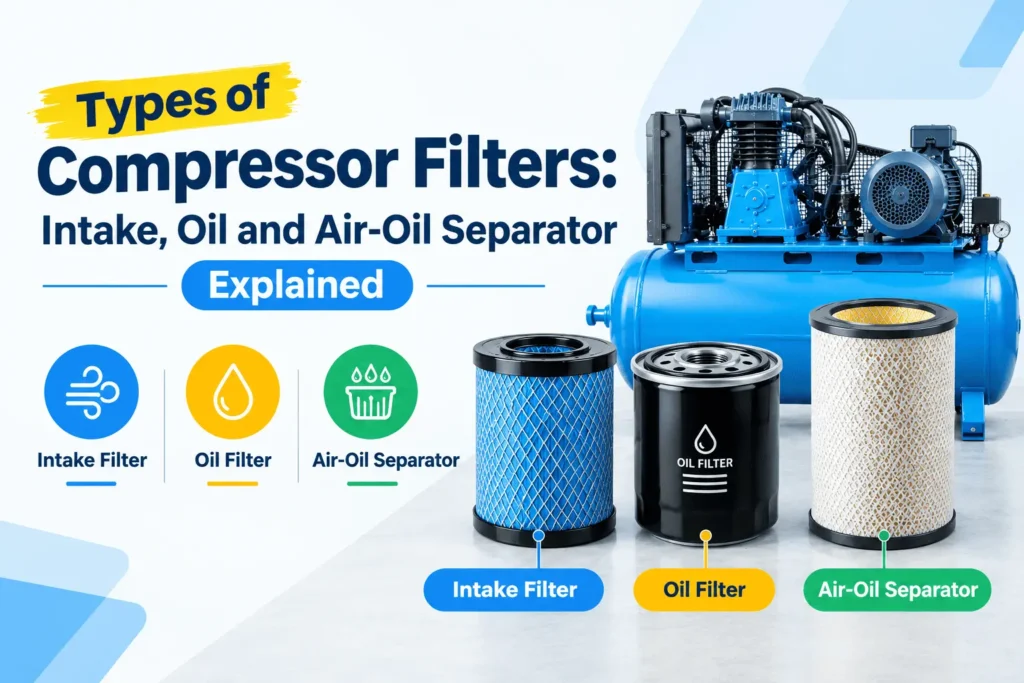 Types of Compressor Filters:
Intake, Oil and Air-Oil Separator
Explained

Intake Filter

Oil Filter

Air-Oil Separator

OIL FILTER

Intake Filter

Oil Filter

Air-Oil Separator